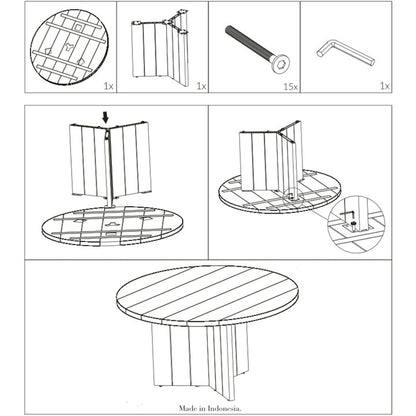 1x

1x

15x

1x

Made in Indonesia.