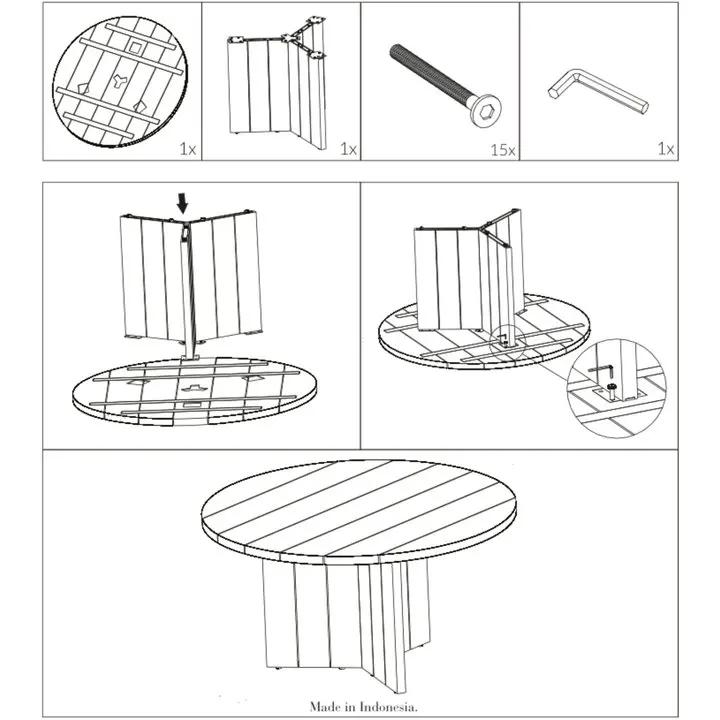 1x

1x

15x

1x

Made in Indonesia.