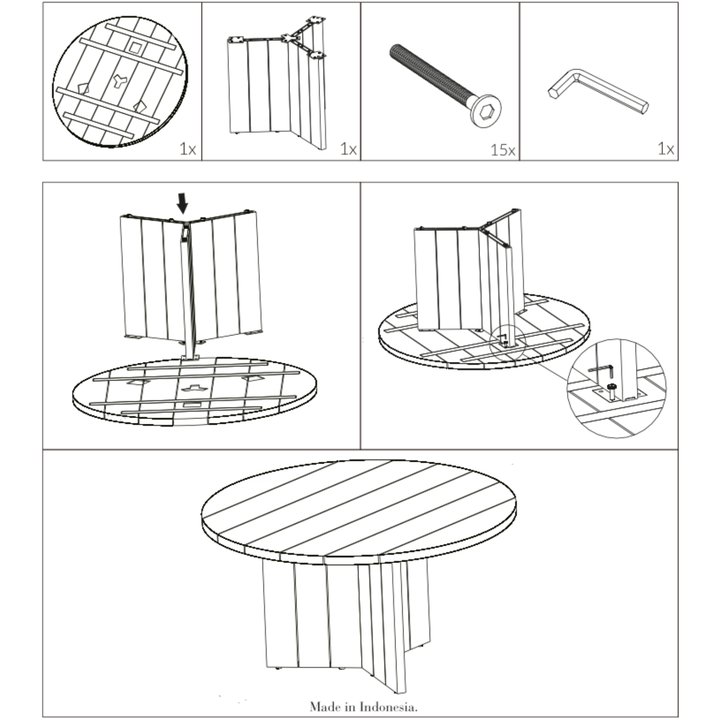 1x

1x

15x

1x

Made in Indonesia.