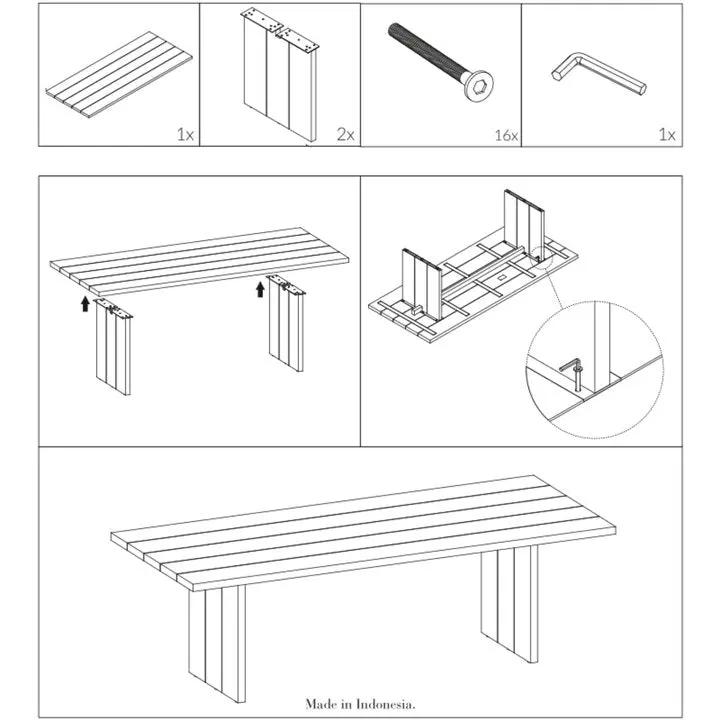 1x

2x

16x

1x

Made in Indonesia.