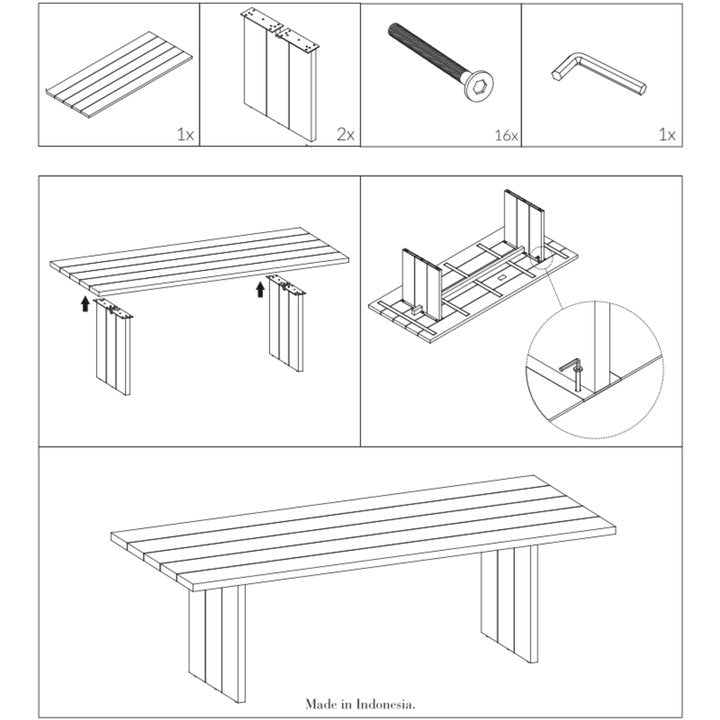 1x

2x

16x

1x

Made in Indonesia.