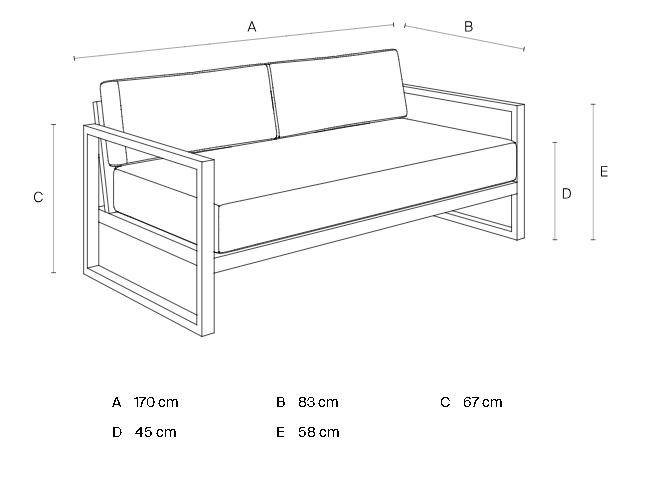 A

B

C

D

E

A 170 cm
B 83 cm
C 67 cm
D 45 cm
E 58 cm